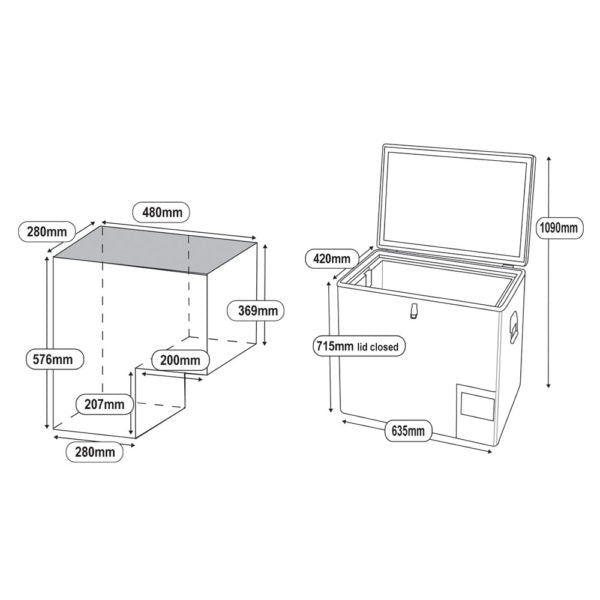 480mm
280mm
369mm
576mm
200mm
207mm
280mm
1090mm
420mm
715mm lid closed
635mm