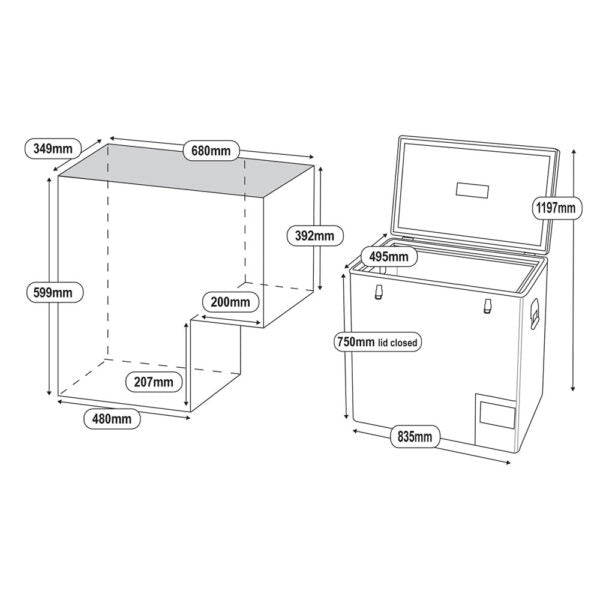 349mm
680mm
392mm
599mm
200mm
207mm
480mm
1197mm
495mm
750mm lid closed
835mm