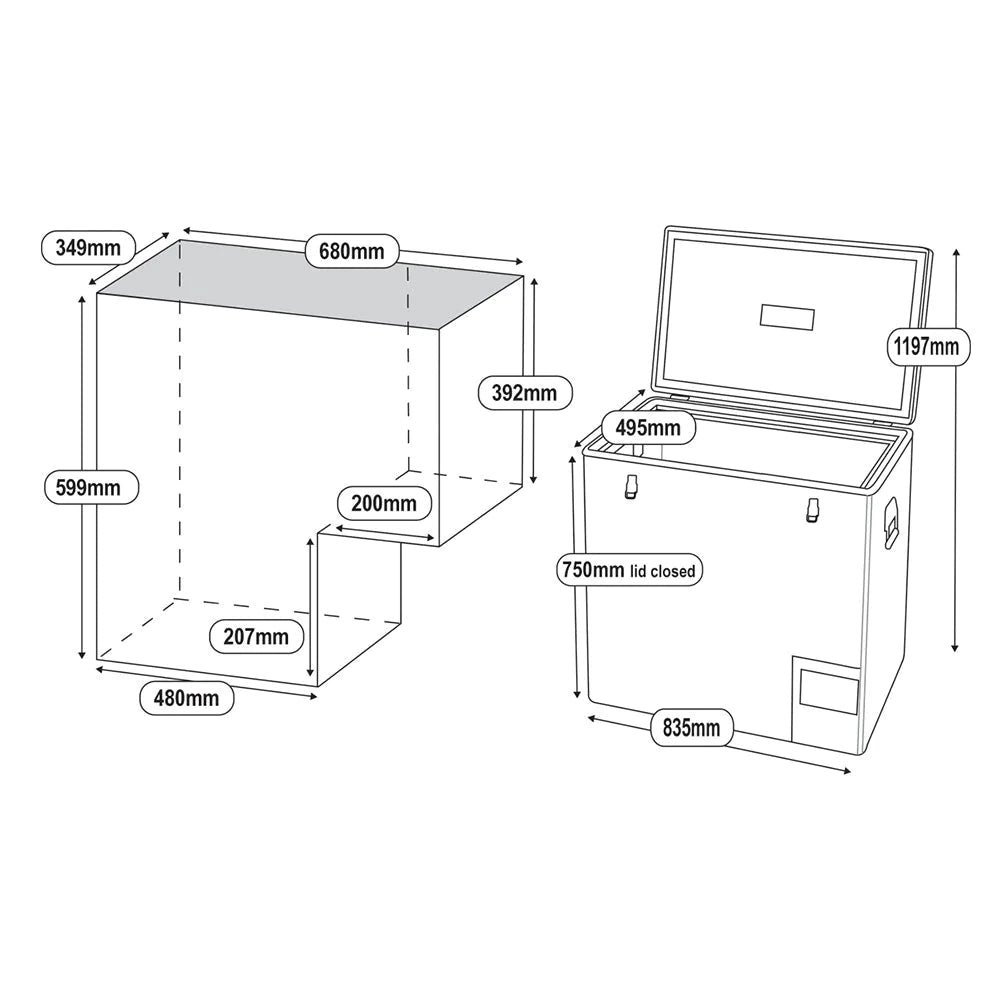 349mm
680mm
392mm
599mm
200mm
207mm
480mm
1197mm
495mm
750mm lid closed
835mm